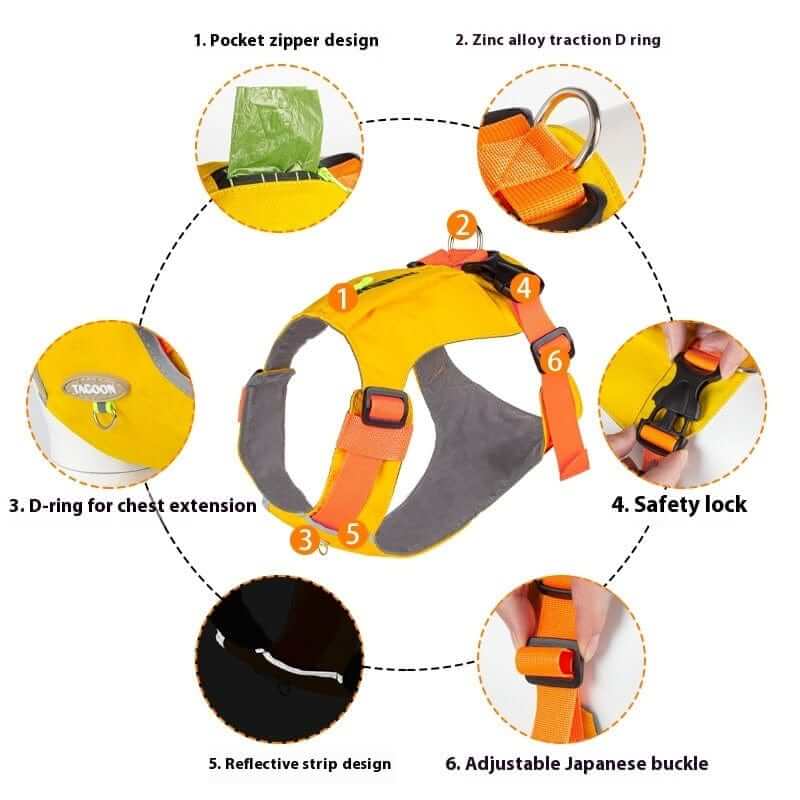 1. Pocket zipper design

2. Zinc alloy traction D ring

2

1

4

6

TAGOON

3. D-ring for chest extension

4. Safety lock

3

5

5. Reflective strip design

6. Adjustable Japanese buckle